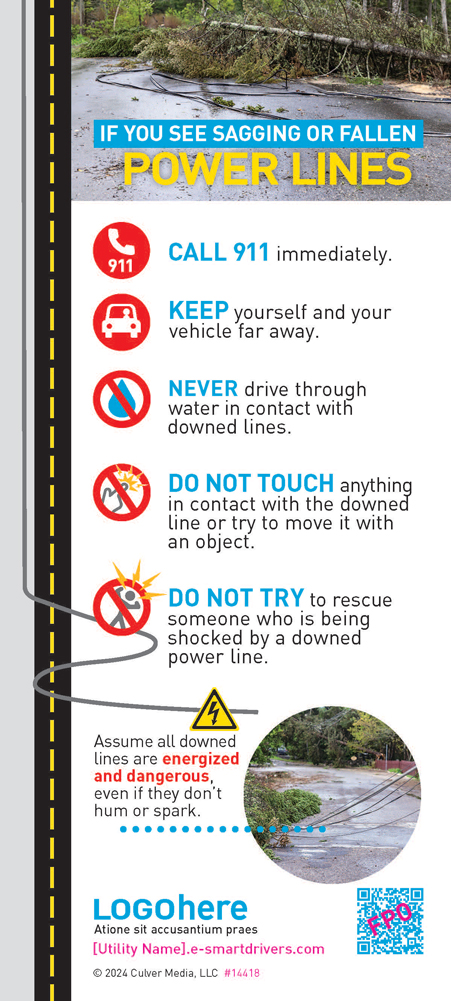 IF YOU SEE SAGGING OR FALLEN
POWER LINES

911

CALL 911 immediately.

KEEP yourself and your vehicle far away.

NEVER drive through water in contact with downed lines.

DO NOT TOUCH anything in contact with the downed line or try to move it with an object.

DO NOT TRY to rescue someone who is being shocked by a downed power line.

Assume all downed lines are energized and dangerous, even if they don't hum or spark.

LOGOhere
Atione sit accusantium praes
[Utility Name].e-smartdrivers.com

FPO

© 2024 Culver Media, LLC #14418